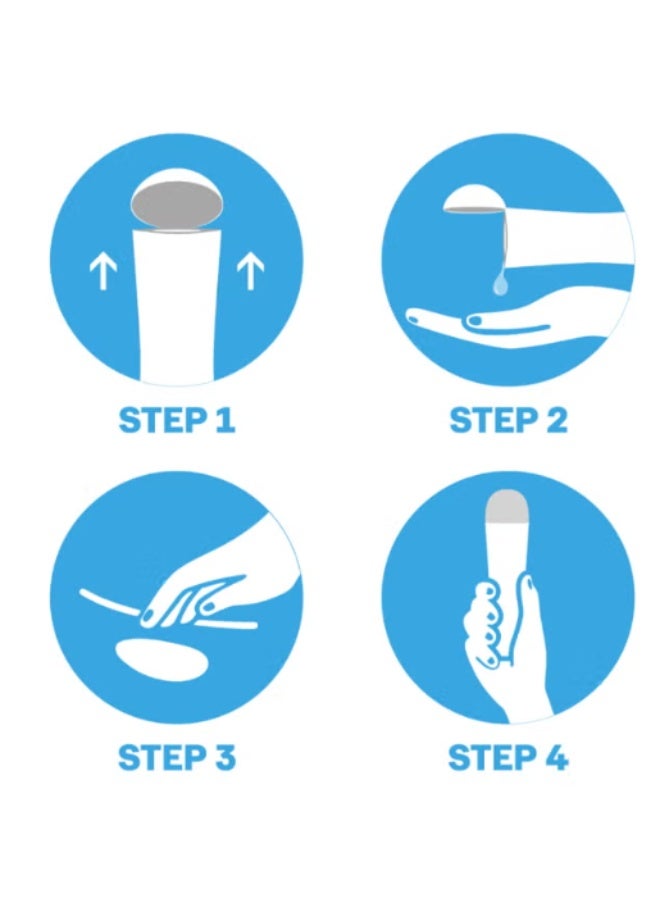 STEP 1

STEP 2

STEP 3

STEP 4